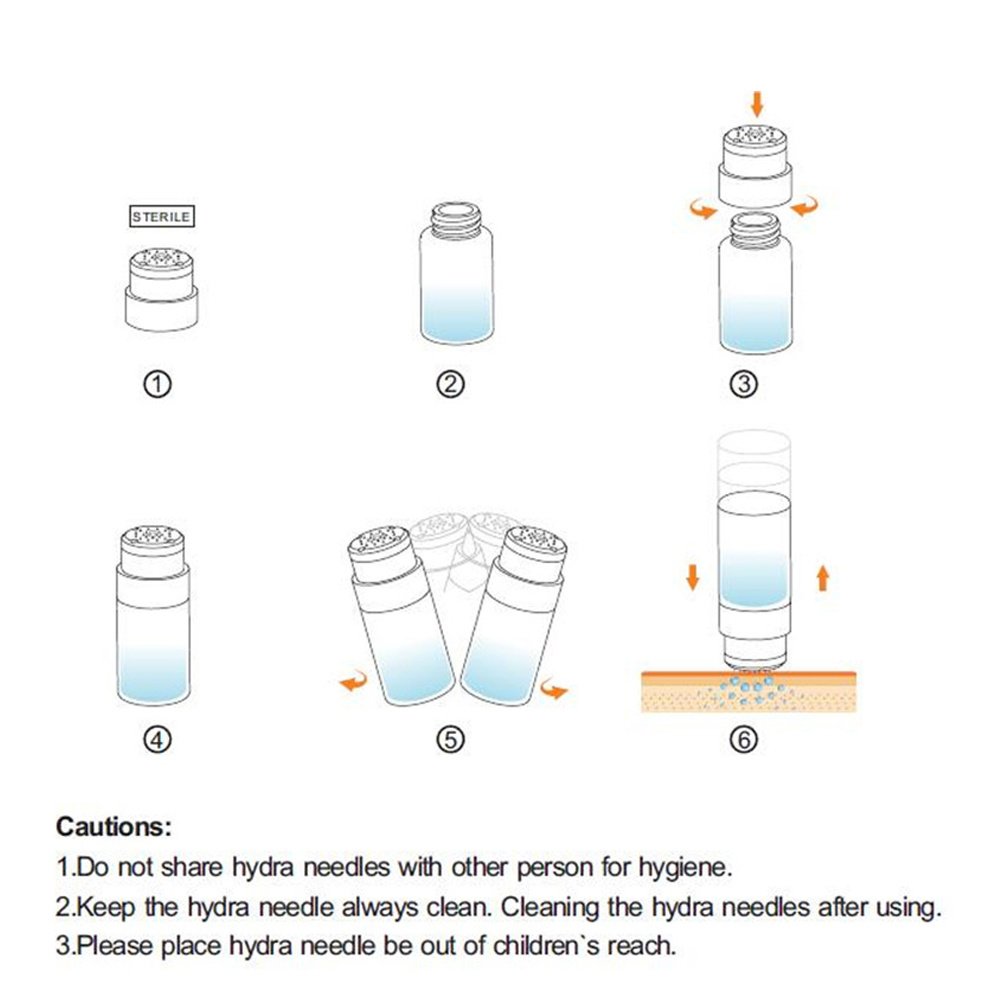 STERILE

①

②

③

④

⑤

⑥

Cautions:

1.Do not share hydra needles with other person for hygiene.

2.Keep the hydra needle always clean. Cleaning the hydra needles after using.

3.Please place hydra needle be out of children`s reach.