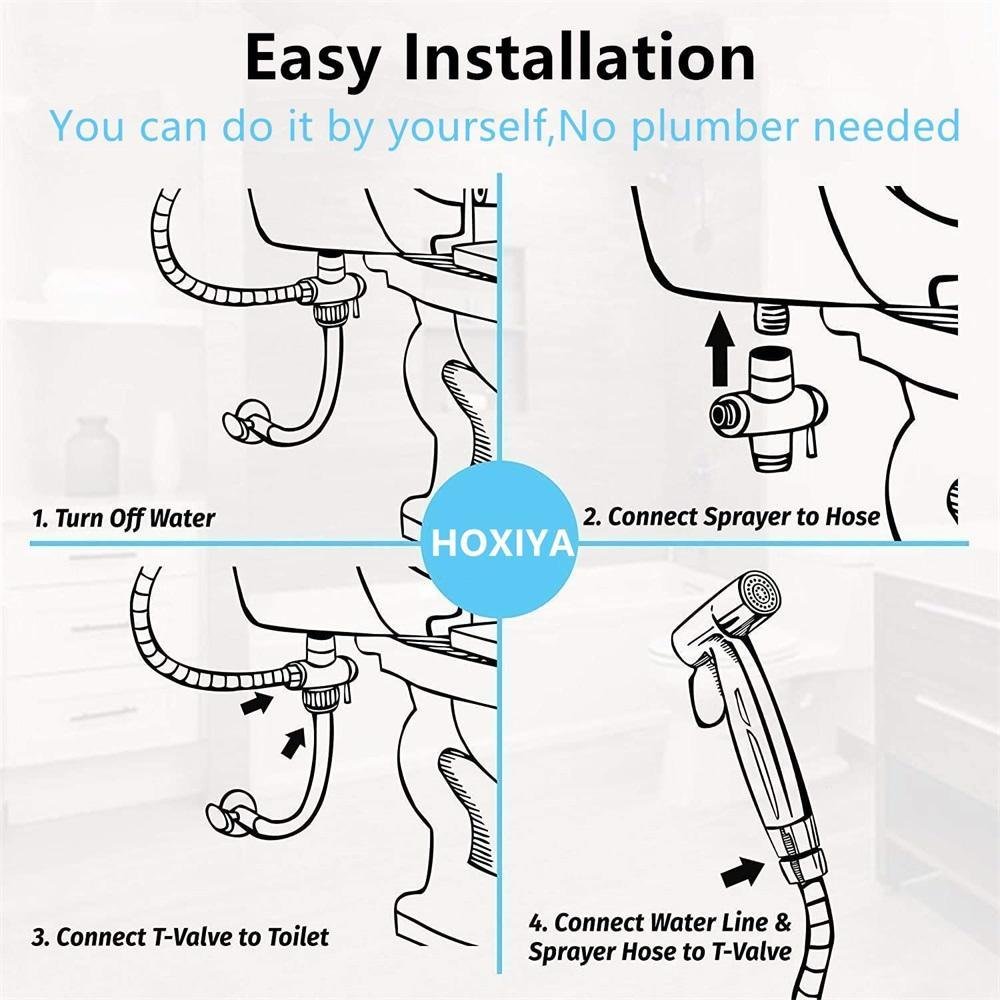 Easy Installation

You can do it by yourself,No plumber needed

1. Turn Off Water

2. Connect Sprayer to Hose

HOXIYA

3. Connect T-Valve to Toilet

4. Connect Water Line & Sprayer Hose to T-Valve